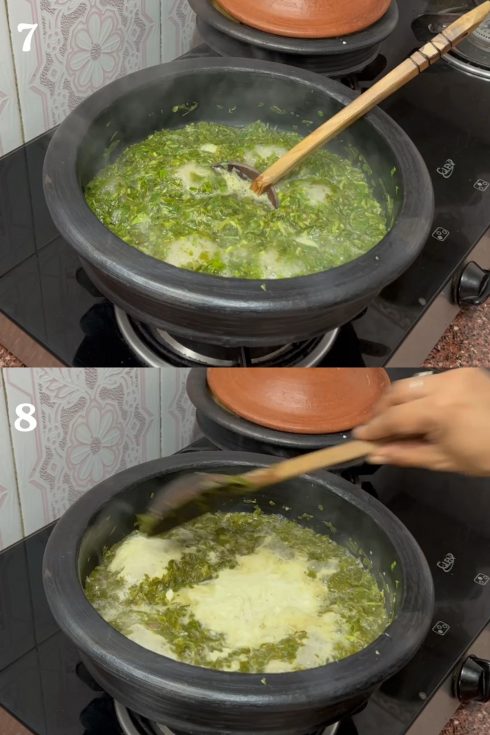 7

8