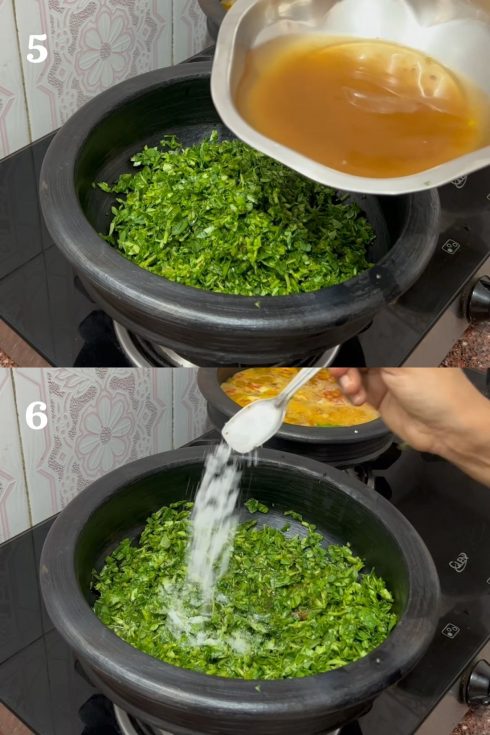 5

6